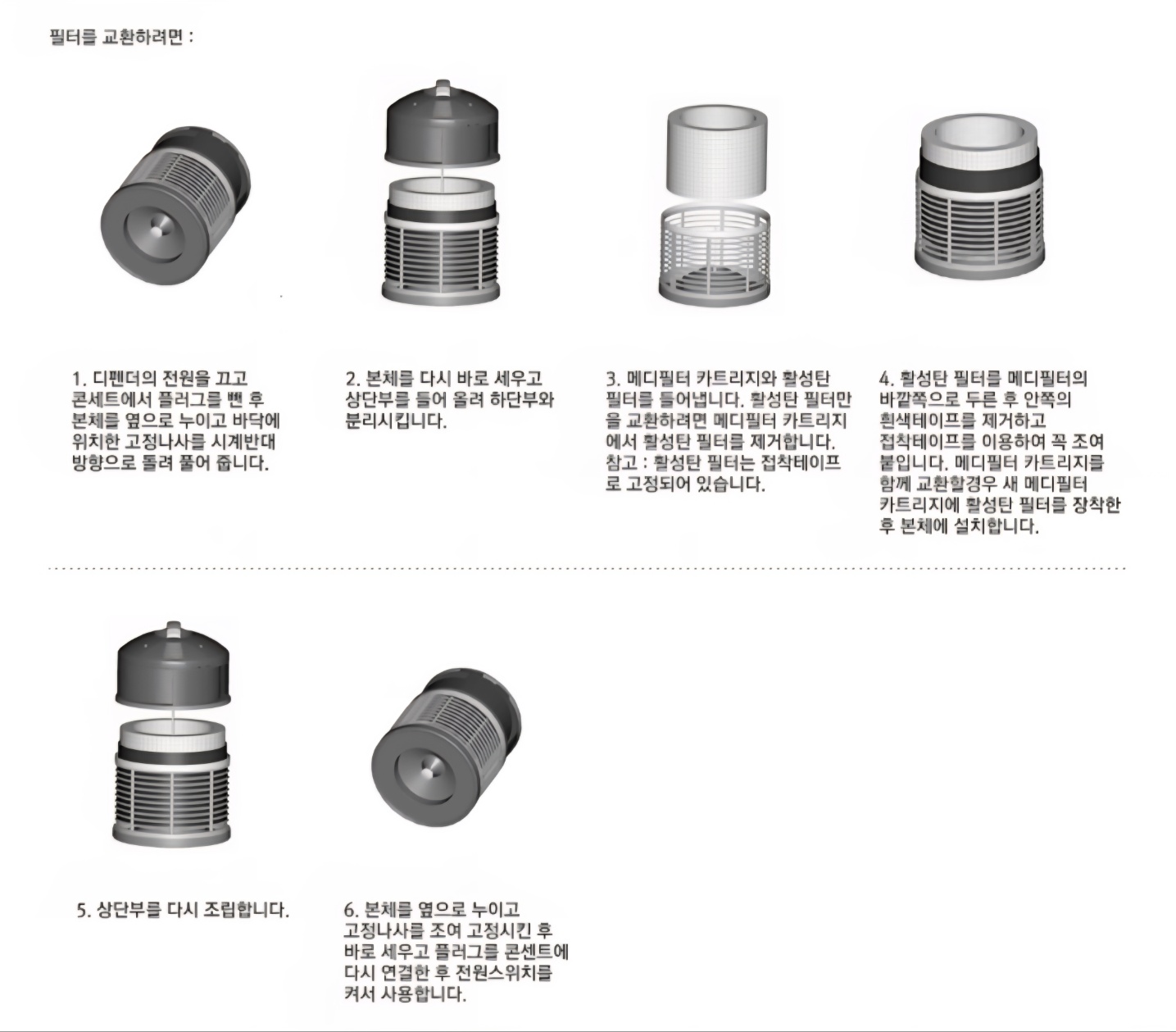 필터를 교환하려면 :

1. 디펜더의 전원을 끄고 콘세트에서 플러그를 뺀 후 본체를 옆으로 누이고 바닥에 위치한 고정나사를 시계반대 방향으로 돌려 풀어 줍니다.

2. 본체를 다시 바로 세우고 상단부를 들어 올려 하단부와 분리시킵니다.

3. 메디필터 카트리지와 활성탄 필터를 들어냅니다. 활성탄 필터만을 교환하려면 메디필터 카트리지에서 활성탄 필터를 제거합니다. 참고 : 활성탄 필터는 접착테이프로 고정되어 있습니다.

4. 활성탄 필터를 메디필터의 바깥쪽으로 두른 후 안쪽의 흰색테이프를 제거하고 접착테이프를 이용하여 꼭 조여 붙입니다. 메디필터 카트리지를 함께 교환할경우 새 메디필터 카트리지에 활성탄 필터를 장착한 후 본체에 설치합니다.

5. 상단부를 다시 조립합니다.

6. 본체를 옆으로 누이고 고정나사를 조여 고정시킨 후 바로 세우고 플러그를 콘센트에 다시 연결한 후 전원스위치를 켜서 사용합니다.